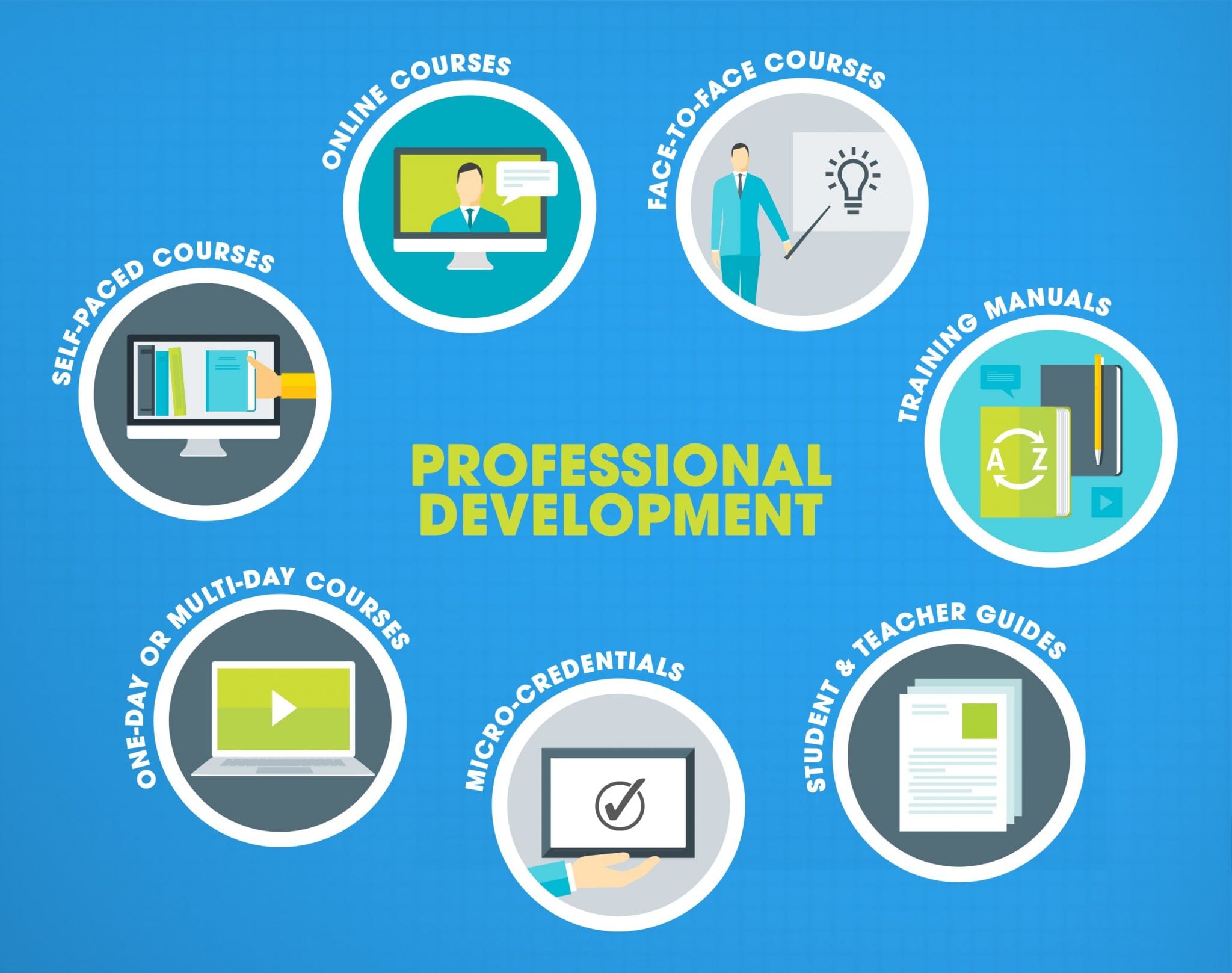 ONLINE COURSES

FACE-TO-FACE COURSES

SELF-PACED COURSES

TRAINING MANUALS

A Z

PROFESSIONAL DEVELOPMENT

ONE-DAY OR MULTI-DAY COURSES

MICRO-CREDENTIALS

STUDENT & TEACHER GUIDES