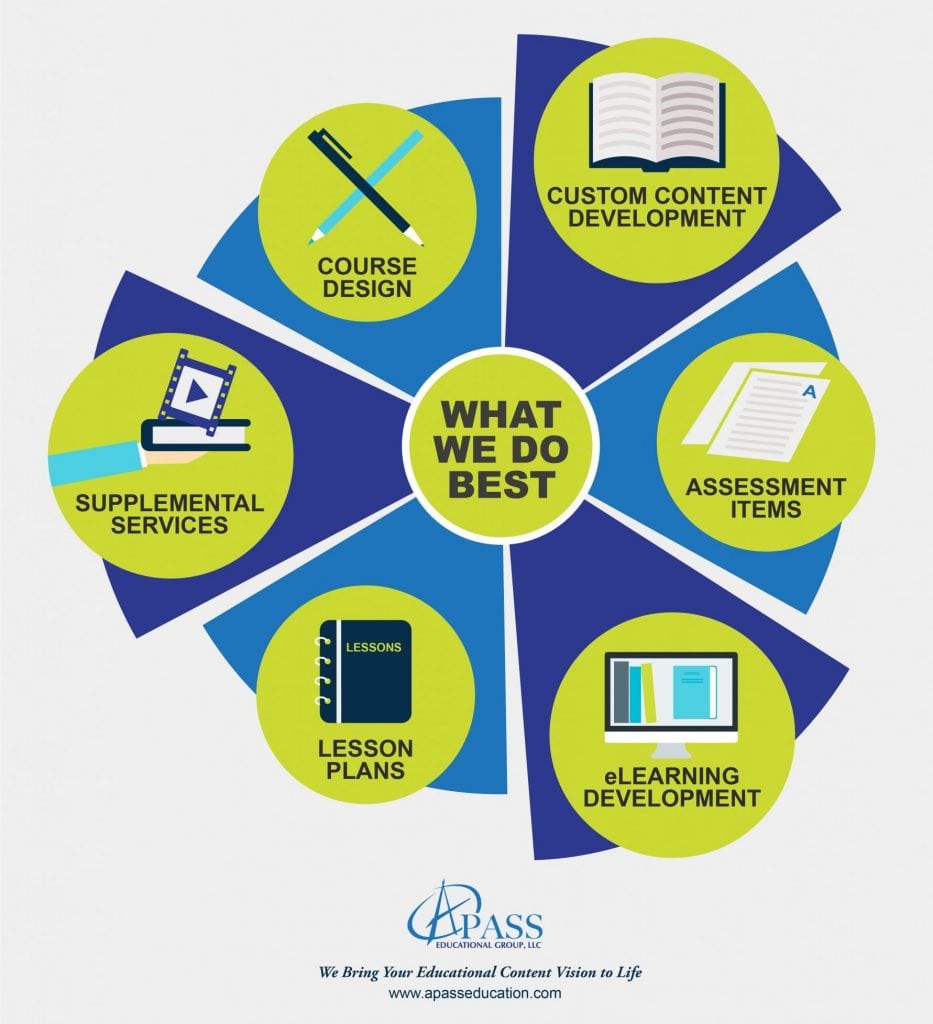 WHAT WE DO BEST

COURSE DESIGN

CUSTOM CONTENT DEVELOPMENT

A

ASSESSMENT ITEMS

eLEARNING DEVELOPMENT

LESSONS

LESSON PLANS

SUPPLEMENTAL SERVICES

APASS
EDUCATIONAL GROUP, LLC

We Bring Your Educational Content Vision to Life
www.apasseducation.com